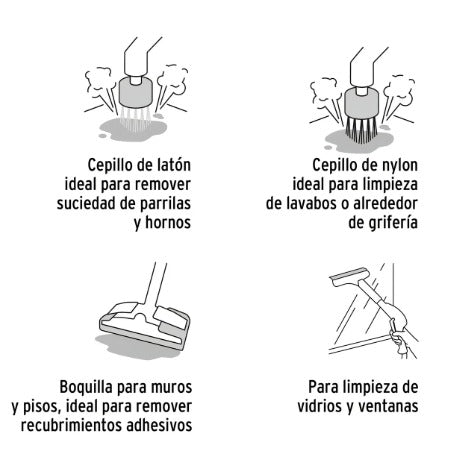 Cepillo de latón
ideal para remover
suciedad de parrilas
y hornos

Cepillo de nylon
ideal para limpieza
de lavabos o alrededor
de grifería

Boquilla para muros
y pisos, ideal para remover
recubrimientos adhesivos

Para limpieza de
vidrios y ventanas